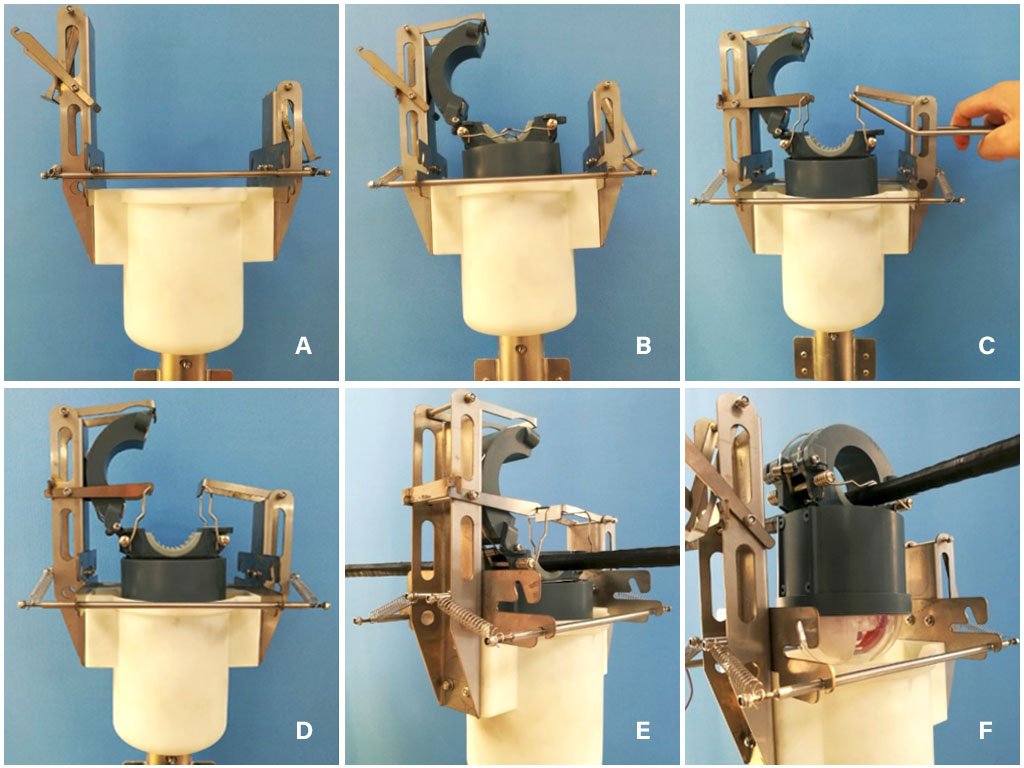 A

B

C

D

E

F